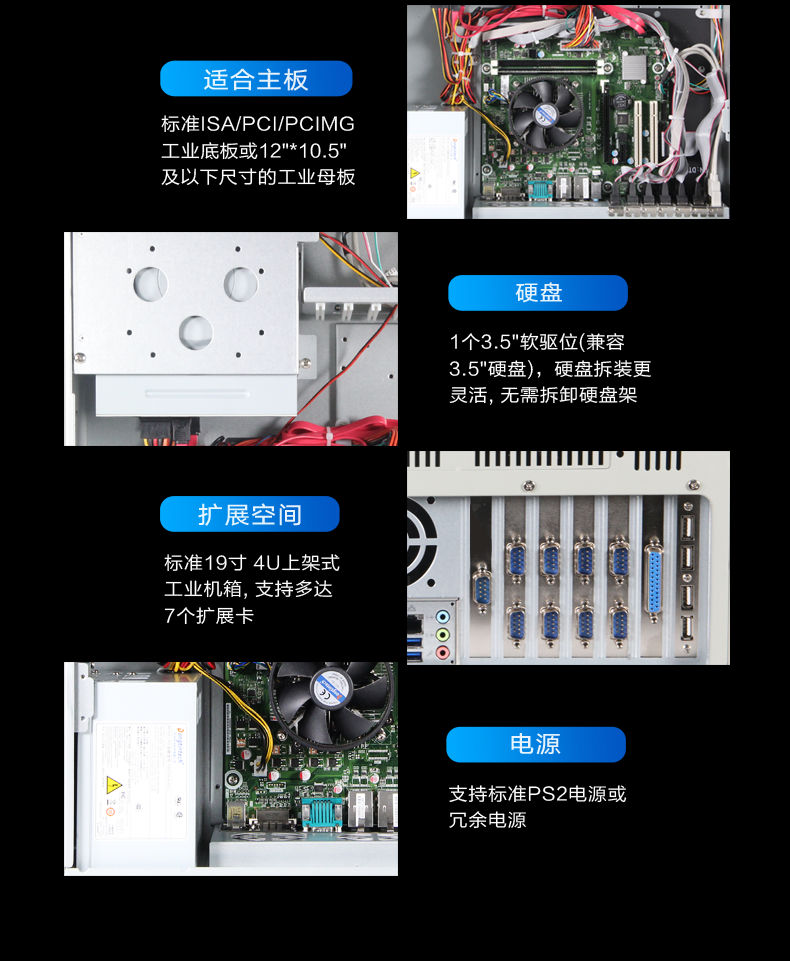 适合主板

标准ISA/PCI/PCIMG工业底板或12"*10.5"及以下尺寸的工业母板

硬盘

1个3.5"软驱位(兼容3.5"硬盘)，硬盘拆装更灵活, 无需拆卸硬盘架

扩展空间

标准19寸 4U上架式工业机箱, 支持多达7个扩展卡

电源

支持标准PS2电源或冗余电源