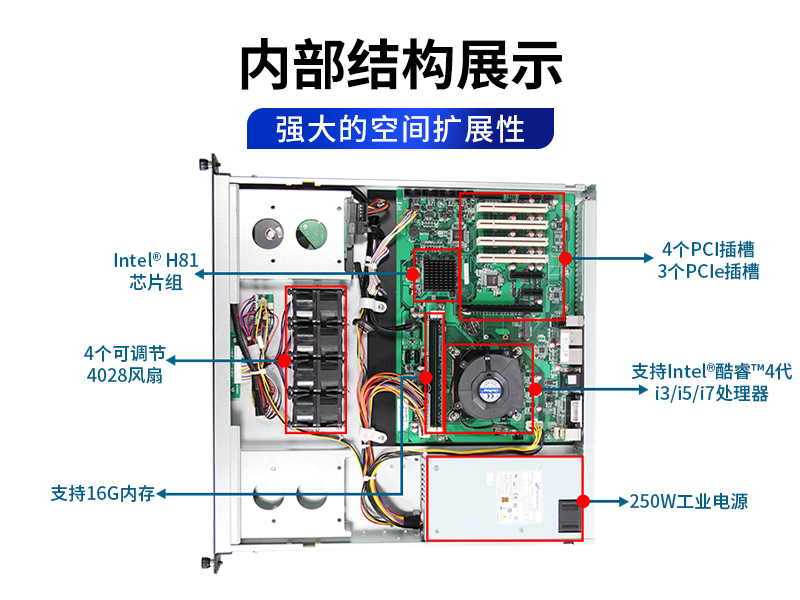 内部结构展示

强大的空间扩展性

Intel® H81
芯片组

4个可调节
4028风扇

支持16G内存

4个PCI插槽
3个PCIe插槽

支持Intel®酷睿™4代
i3/i5/i7处理器

250W工业电源