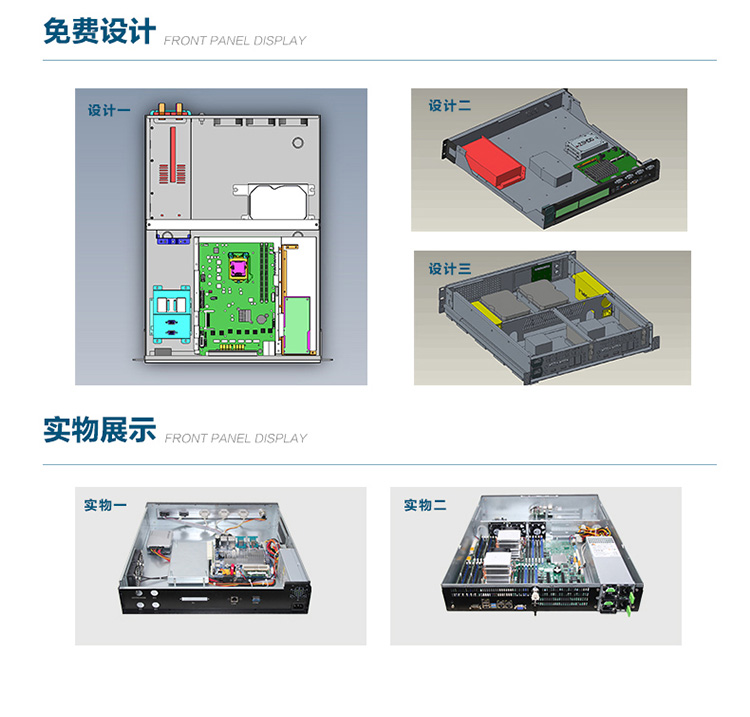 免费设计 FRONT PANEL DISPLAY

设计一

设计二

设计三

实物展示 FRONT PANEL DISPLAY

实物一

实物二