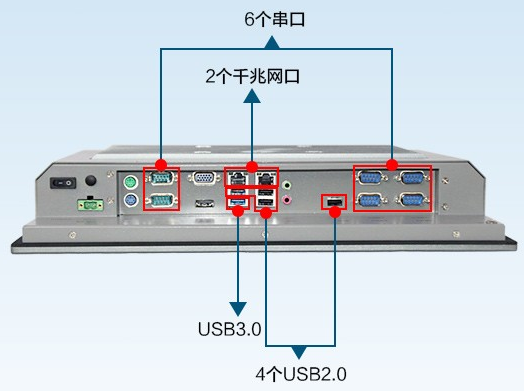 6个串口

2个千兆网口

USB3.0

4个USB2.0