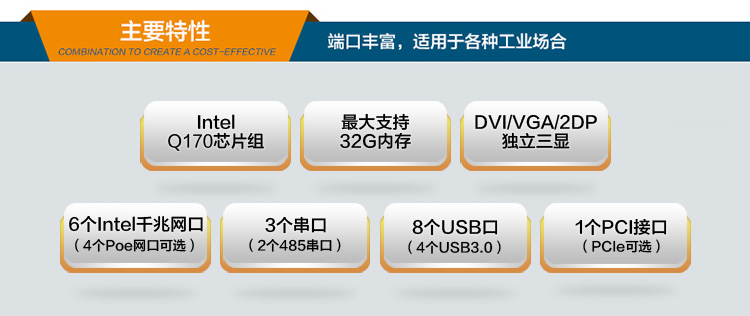 主要特性
COMBINATION TO CREATE A COST-EFFECTIVE

端口丰富，适用于各种工业场合

Intel
Q170芯片组

最大支持
32G内存

DVI/VGA/2DP
独立三显

6个Intel千兆网口
（4个Poe网口可选）

3个串口
（2个485串口）

8个USB口
（4个USB3.0）

1个PCI接口
（PCIe可选）