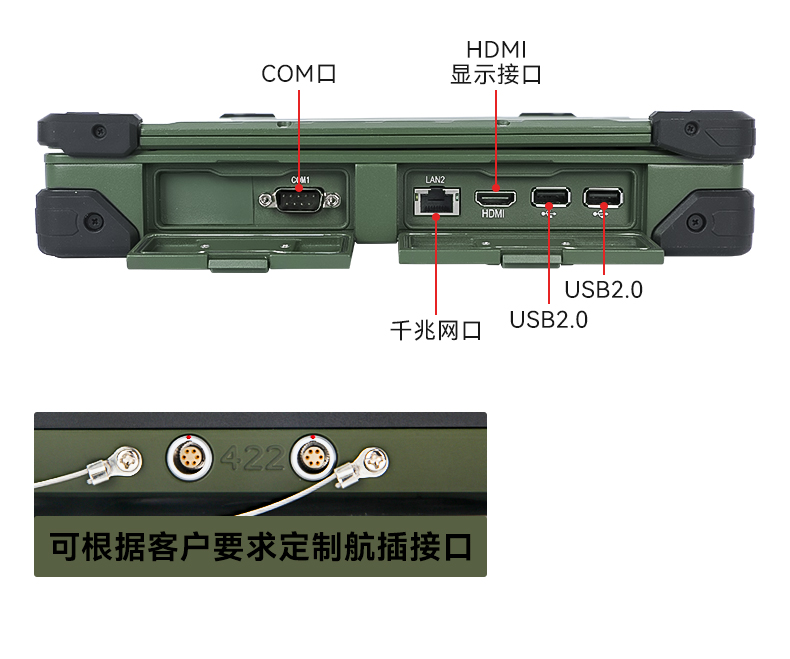 COM口

HDMI
显示接口

COM1

LAN2

HDMI

USB2.0

USB2.0

千兆网口

422

可根据客户要求定制航插接口