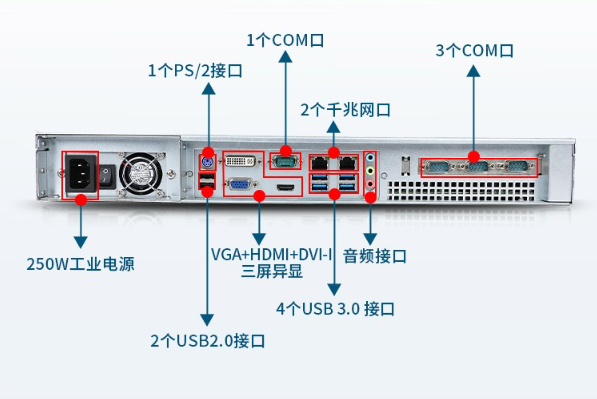 1个COM口

3个COM口

1个PS/2接口

2个千兆网口

250W工业电源

VGA+HDMI+DVI-I
三屏异显

音频接口

4个USB 3.0 接口

2个USB2.0接口