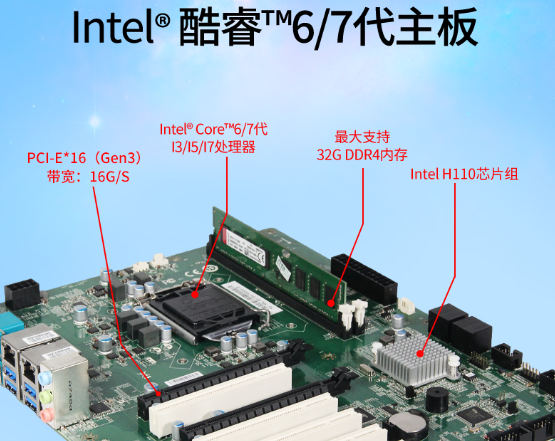 Intel® 酷睿™6/7代主板

PCI-E*16（Gen3）
带宽：16G/S

Intel® Core™6/7代
I3/I5/I7处理器

最大支持
32G DDR4内存

Intel H110芯片组