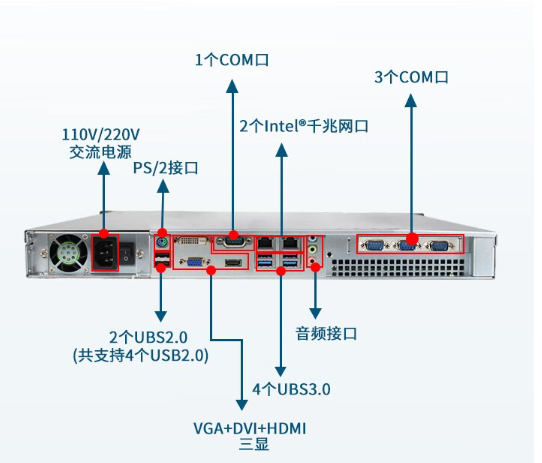 1个COM口

3个COM口

2个Intel®千兆网口

110V/220V
交流电源

PS/2接口

2个UBS2.0
(共支持4个USB2.0)

音频接口

4个UBS3.0

VGA+DVI+HDMI
三显