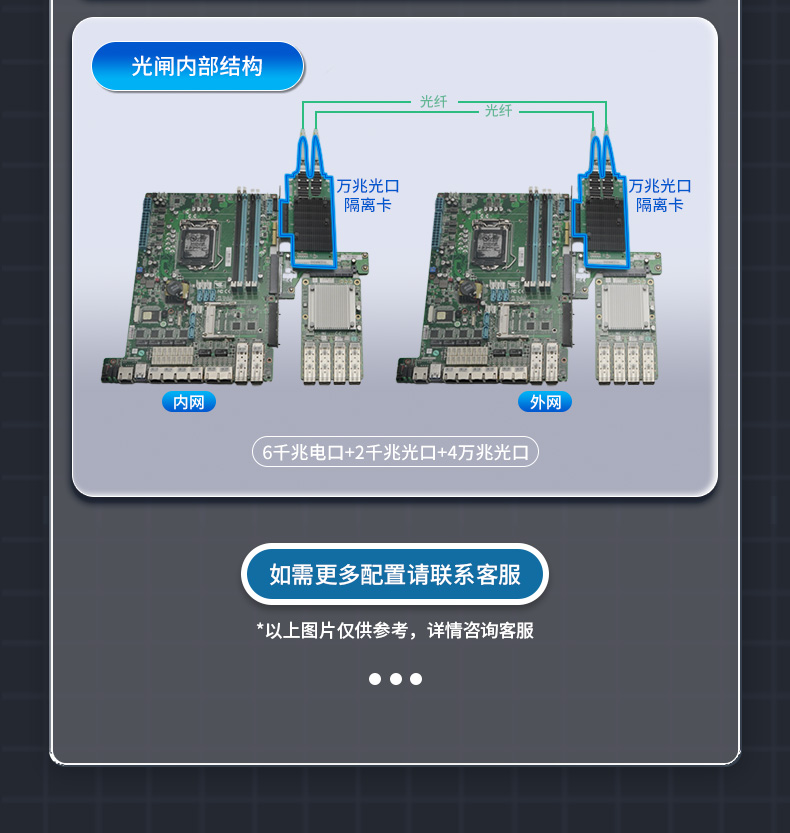 光闸内部结构

光纤

光纤

万兆光口
隔离卡

万兆光口
隔离卡

内网

外网

6千兆电口+2千兆光口+4万兆光口

如需更多配置请联系客服

*以上图片仅供参考，详情咨询客服