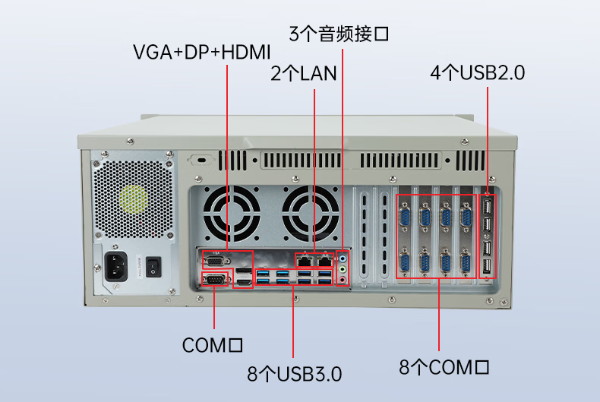 3个音频接口

VGA+DP+HDMI

2个LAN

4个USB2.0

COM口

8个USB3.0

8个COM口