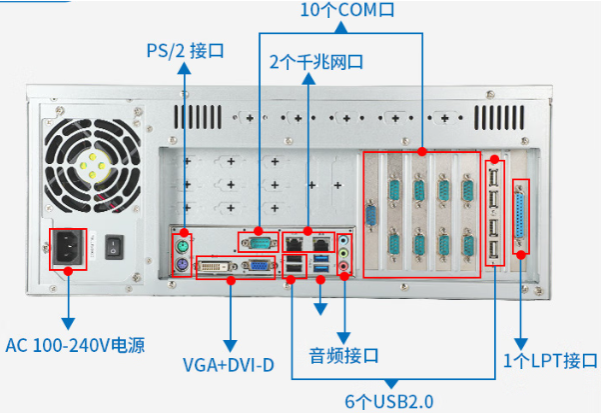 10个COM口

PS/2 接口

2个千兆网口

AC 100-240V电源

VGA+DVI-D

音频接口

1个LPT接口

6个USB2.0