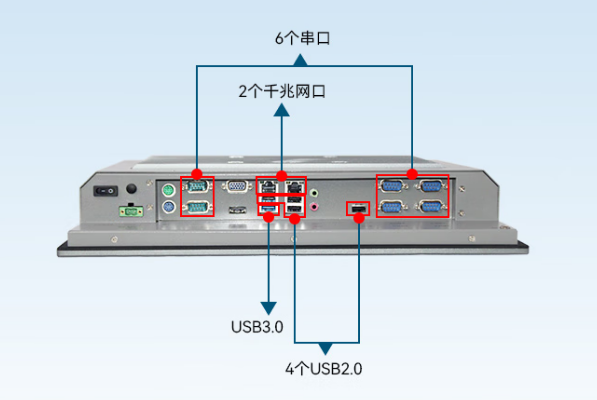 6个串口

2个千兆网口

USB3.0

4个USB2.0