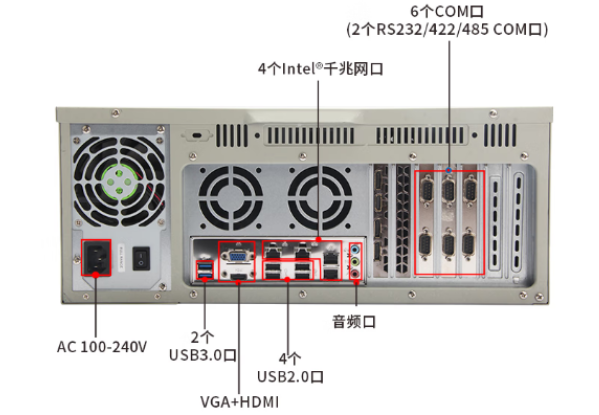 6个COM口
(2个RS232/422/485 COM口)

4个Intel®千兆网口

音频口

AC 100-240V

2个
USB3.0口

4个
USB2.0口

VGA+HDMI