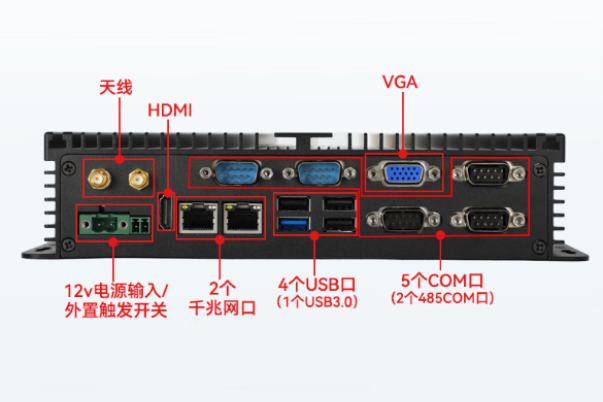 天线

HDMI

VGA

12v电源输入/
外置触发开关

2个
千兆网口

4个USB口
(1个USB3.0)

5个COM口
(2个485COM口)