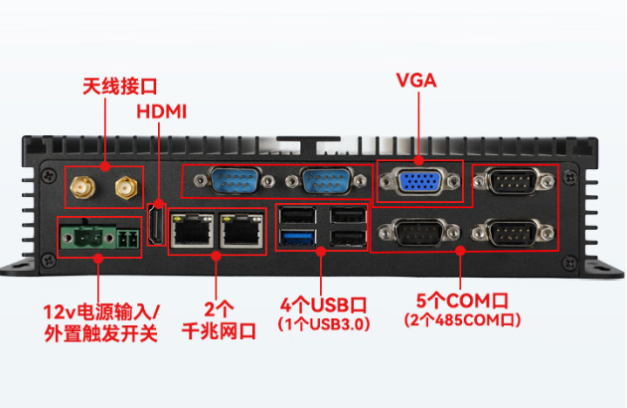 天线接口

HDMI

VGA

12v电源输入/
外置触发开关

2个
千兆网口

4个USB口
(1个USB3.0)

5个COM口
(2个485COM口)