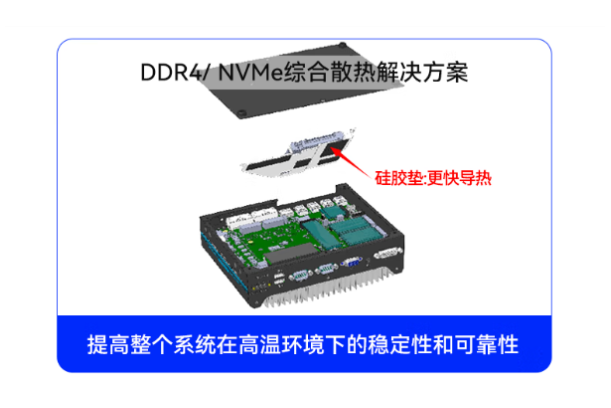 DDR4/ NVMe综合散热解决方案

硅胶垫:更快导热

提高整个系统在高温环境下的稳定性和可靠性