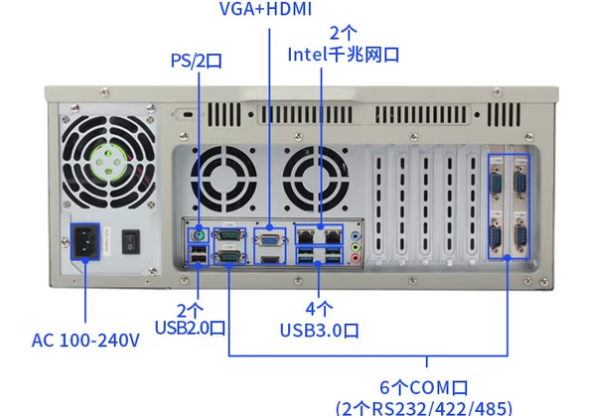 VGA+HDMI

2个
Intel千兆网口

PS/2口

2个
USB2.0口

4个
USB3.0口

AC 100-240V

6个COM口
(2个RS232/422/485)