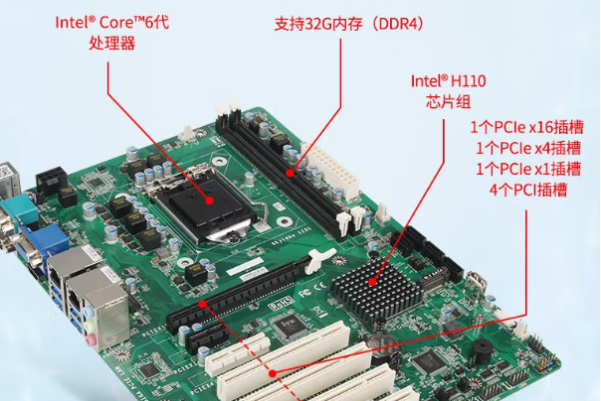 Intel® Core™6代
处理器

支持32G内存（DDR4）

Intel® H110
芯片组

1个PCIe x16插槽
1个PCIe x4插槽
1个PCIe x1插槽
4个PCI插槽