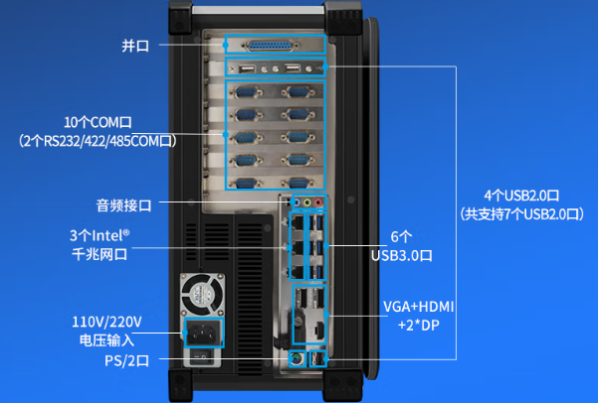 并口

10个COM口
(2个RS232/422/485COM口)

音频接口

3个Intel®
千兆网口

110V/220V
电压输入

PS/2口

4个USB2.0口
(共支持7个USB2.0口)

6个
USB3.0口

VGA+HDMI
+2*DP